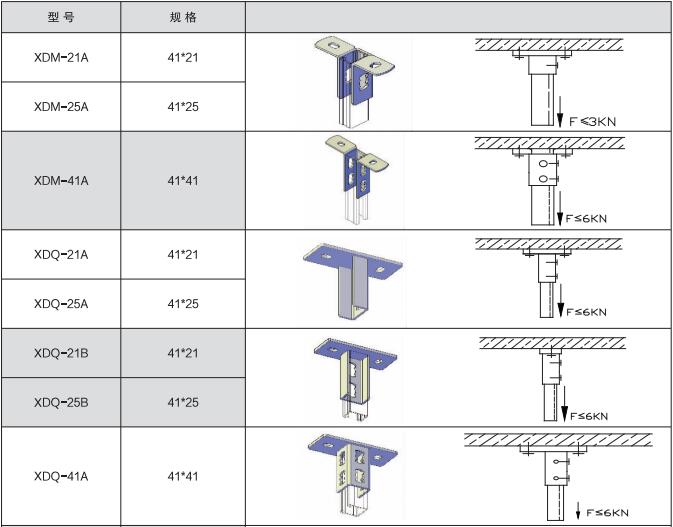 | 型号 | 规格 | |
|---|---|---|
| XDM-21A | 41*21 | F≤3KN |
| XDM-25A | 41*25 | |
| XDM-41A | 41*41 | F≤6KN |
| XDQ-21A | 41*21 | F≤6KN |
| XDQ-25A | 41*25 | |
| XDQ-21B | 41*21 | F≤6KN |
| XDQ-25B | 41*25 | |
| XDQ-41A | 41*41 | F≤6KN |